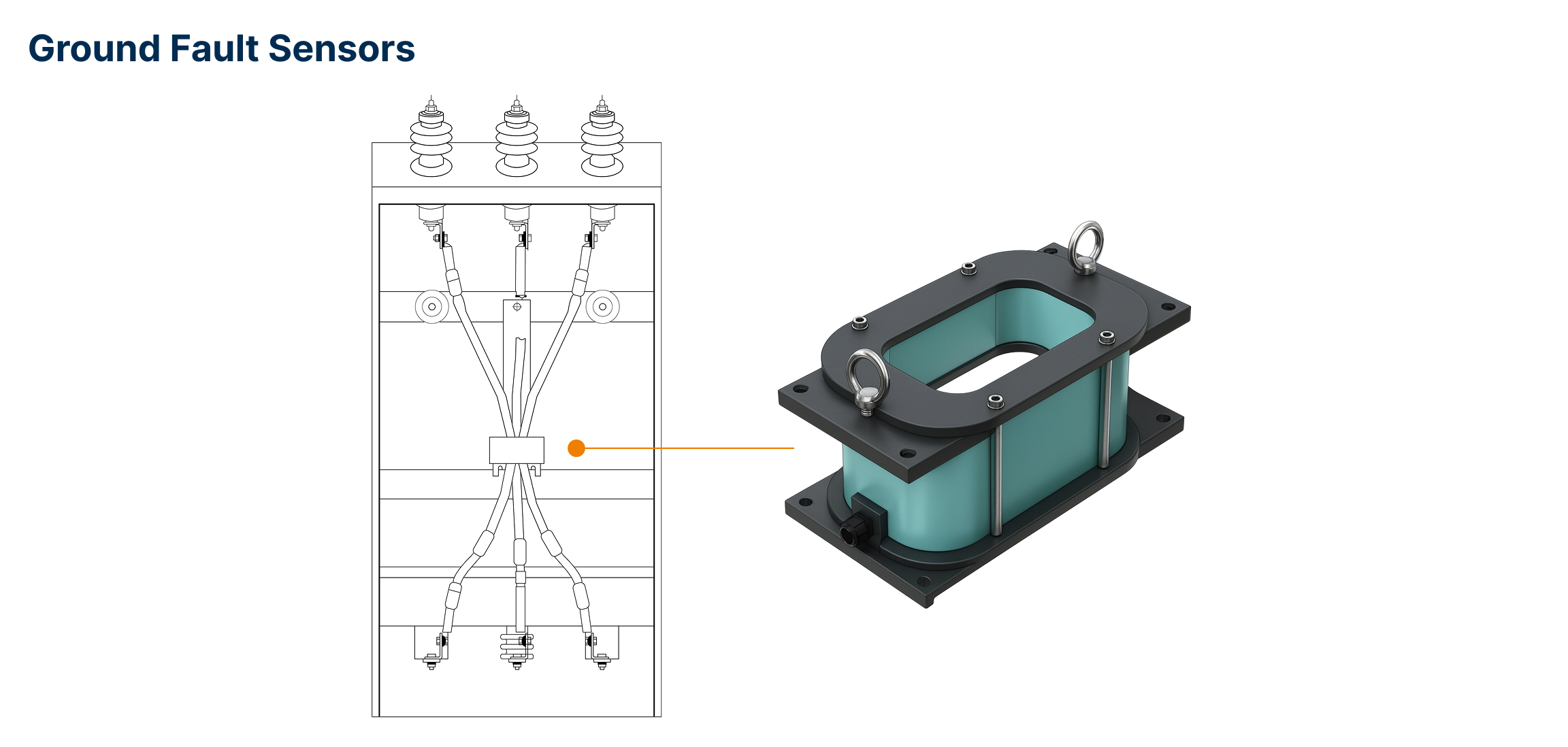 Ground Fault Sensors